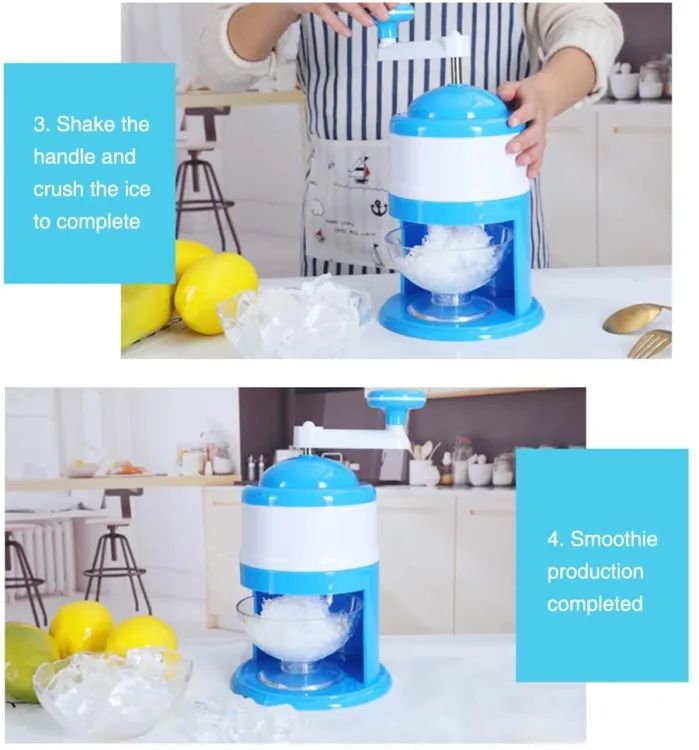 3. Shake the handle and crush the ice to complete

4. Smoothie production completed