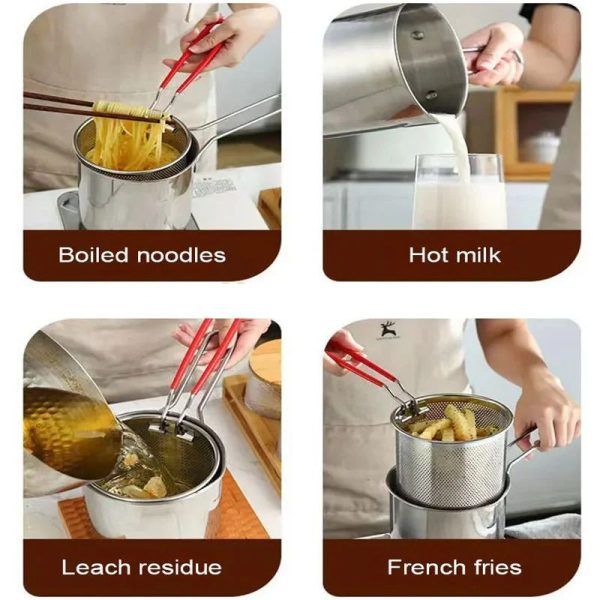 Boiled noodles

Hot milk

Leach residue

French fries